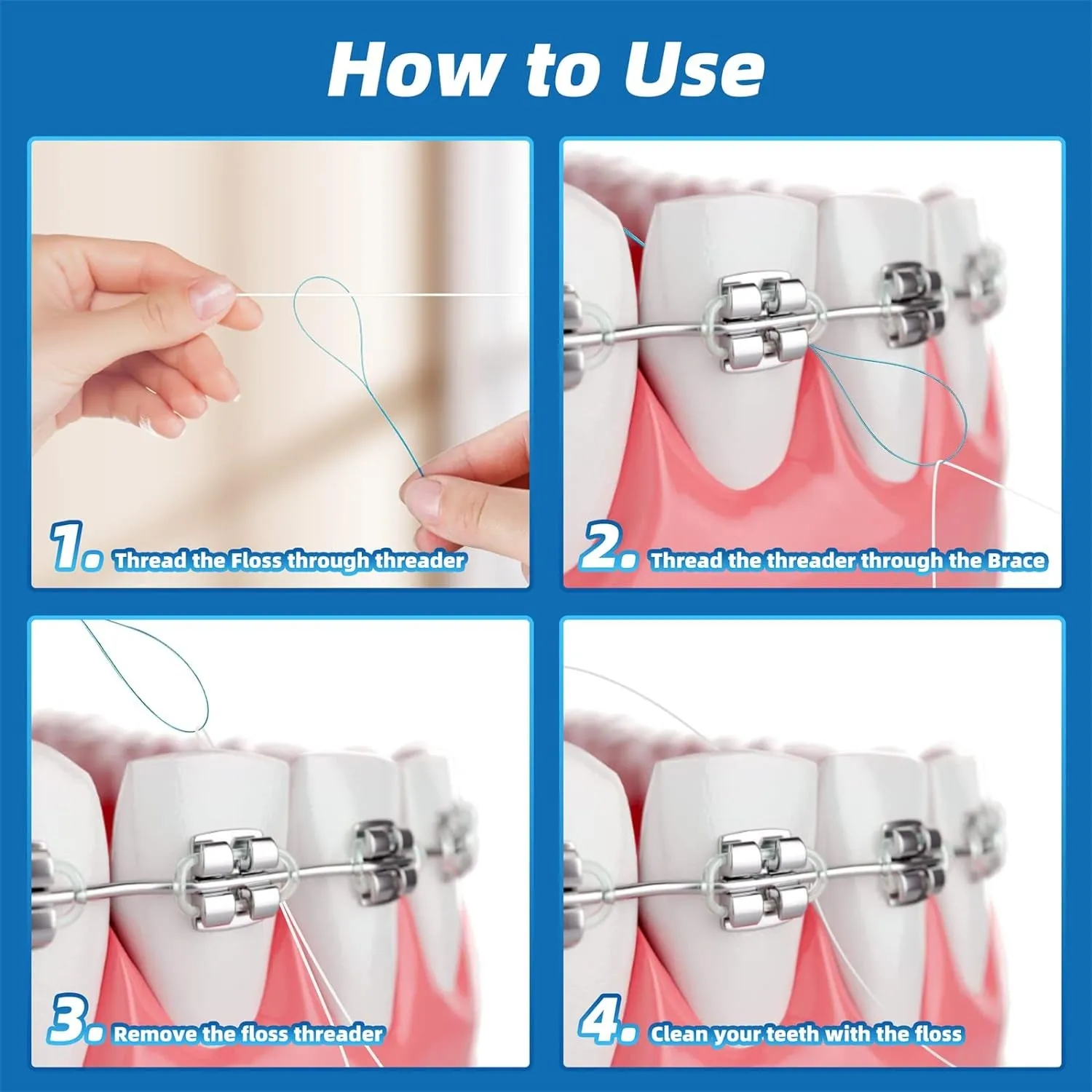 How to Use

1. Thread the Floss through threader

2. Thread the threader through the Brace

3. Remove the floss threader

4. Clean your teeth with the floss